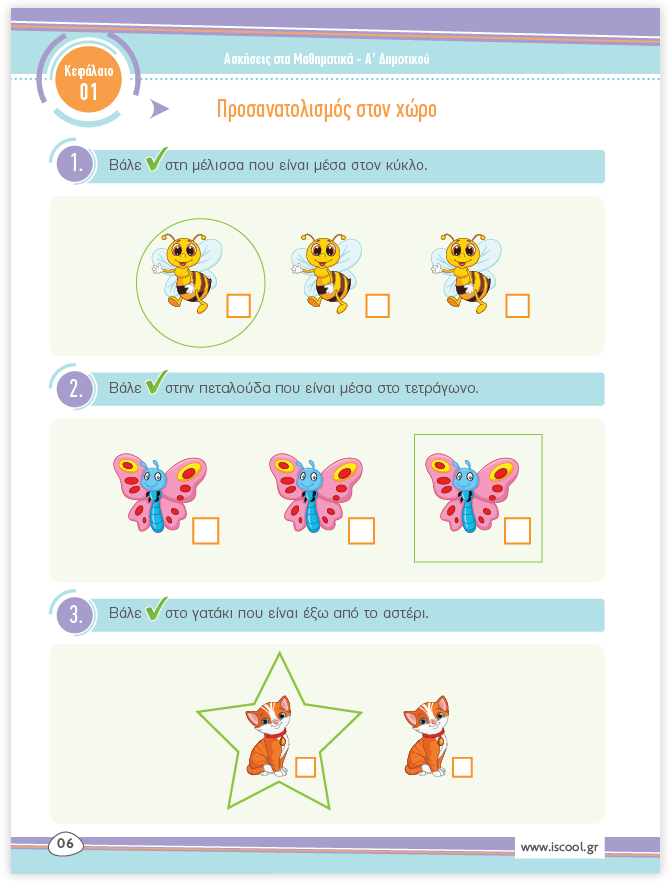 Κεφάλαιο 01

Ασκήσεις στα Μαθηματικά - Α' Δημοτικού

Προσανατολισμός στον χώρο

1. Βάλε ✓ στη μέλισσα που είναι μέσα στον κύκλο.

2. Βάλε ✓ στην πεταλούδα που είναι μέσα στο τετράγωνο.

3. Βάλε ✓ στο γατάκι που είναι έξω από το αστέρι.

06

www.iscool.gr